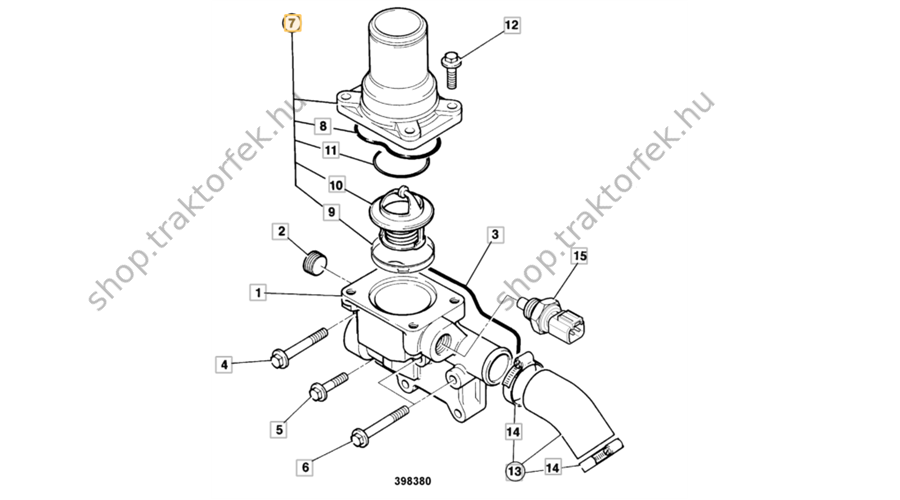 7
12
8
11
10
9
2
3
15
1
4
5
6
14
13
14
398380
shop.traktorfek.hu
shop.traktorfek.hu