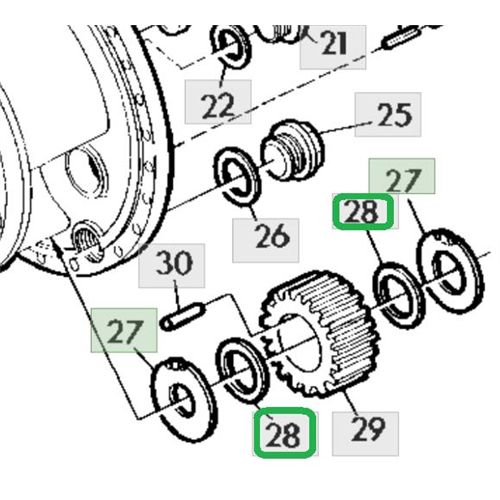 21
22
25
27
28
26
30
27
28
29