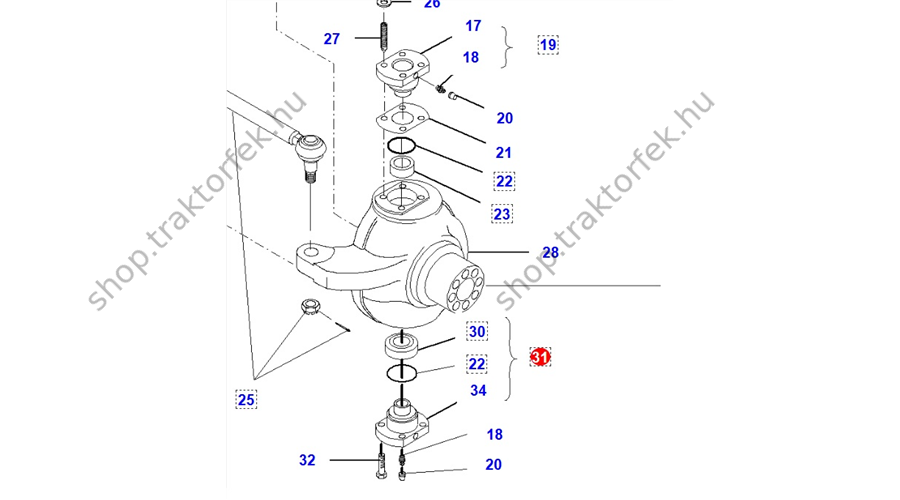 26
27
17
18
19
20
21
22
23
28
30
22
34
31
25
18
32
20
shop.traktorfek.hu
shop.traktorfek.hu